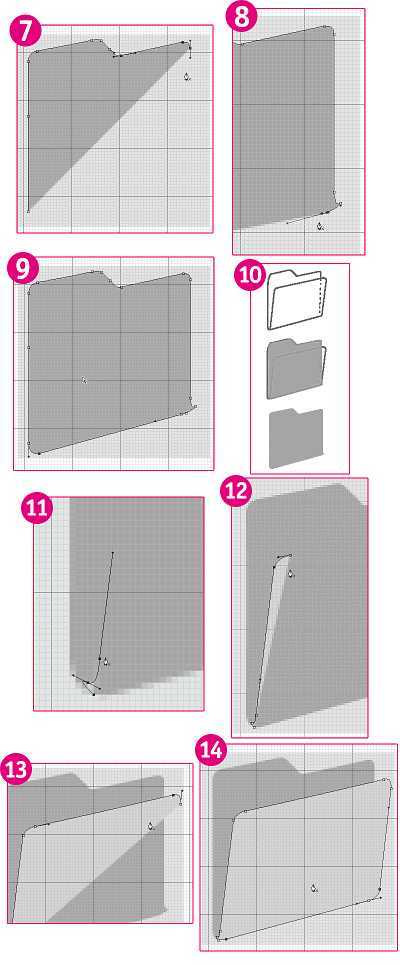 7

8

9

10

11

12

13

14